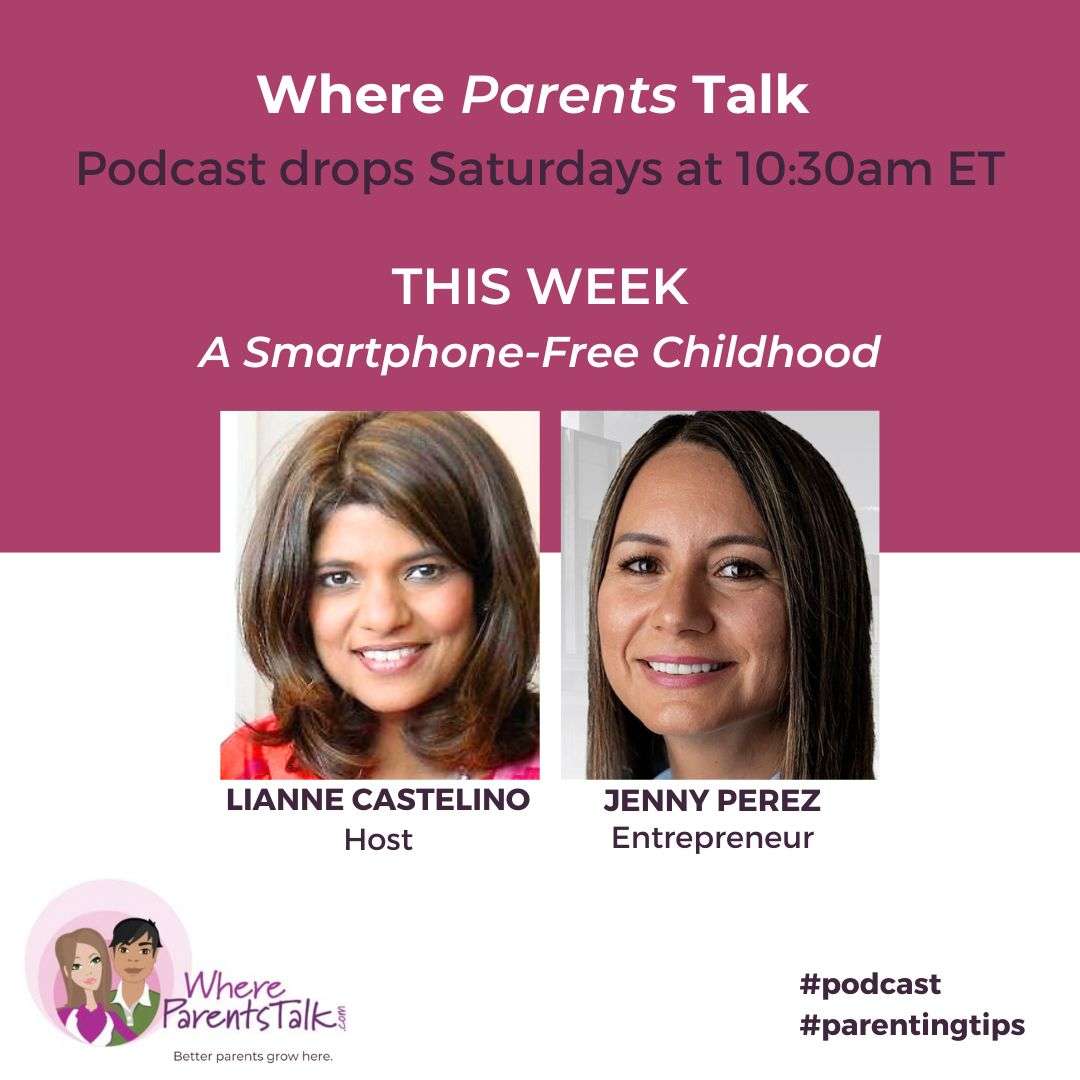 Where Parents Talk
Podcast drops Saturdays at 10:30am ET

THIS WEEK
A Smartphone-Free Childhood

LIANNE CASTELINO
Host

JENNY PEREZ
Entrepreneur

Where ParentsTalk.com
Better parents grow here.

#podcast
#parentingtips