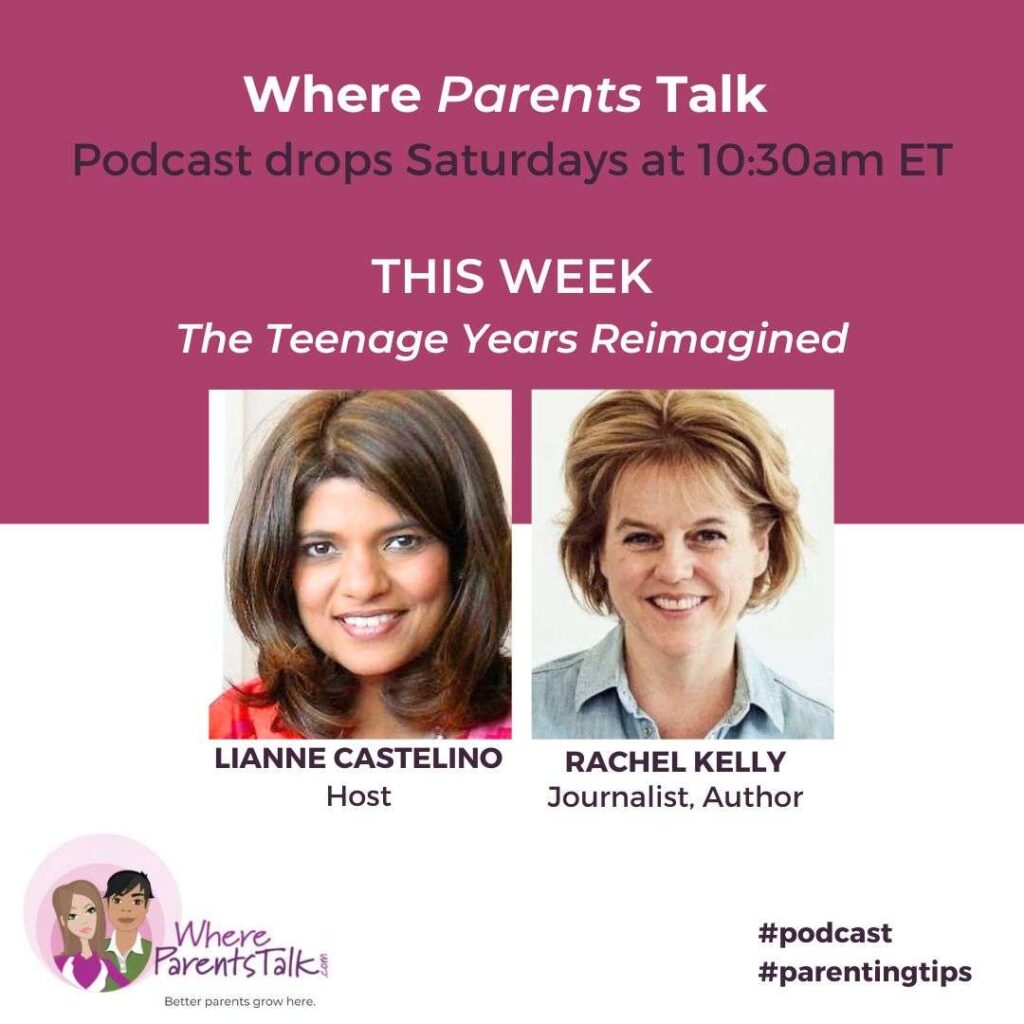 Where Parents Talk
Podcast drops Saturdays at 10:30am ET

THIS WEEK
The Teenage Years Reimagined

LIANNE CASTELINO
Host

RACHEL KELLY
Journalist, Author

Where ParentsTalk.com
Better parents grow here.

#podcast
#parentingtips