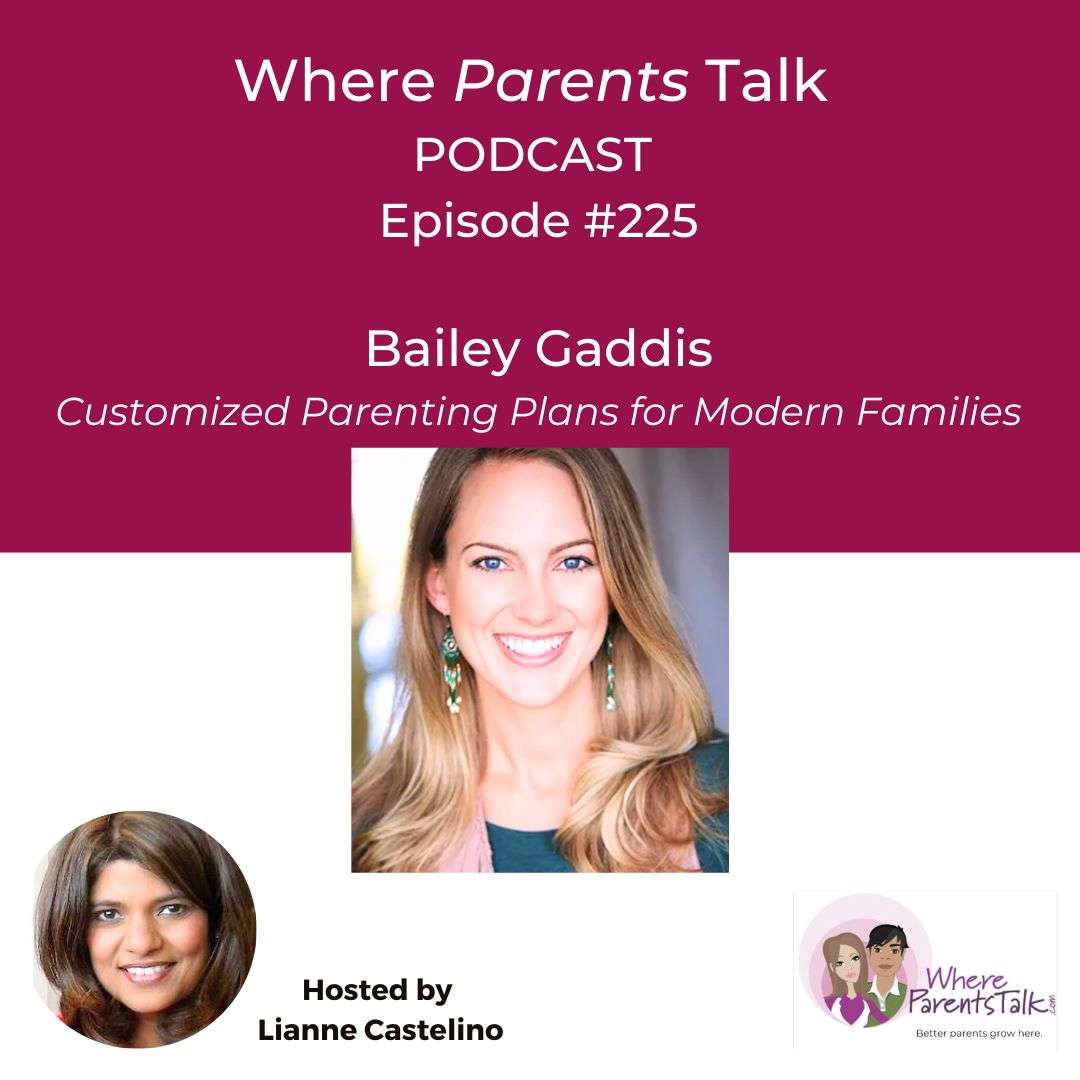 Where Parents Talk
PODCAST
Episode #225

Bailey Gaddis
Customized Parenting Plans for Modern Families

Hosted by
Lianne Castelino

Where ParentsTalk.com
Better parents grow here.