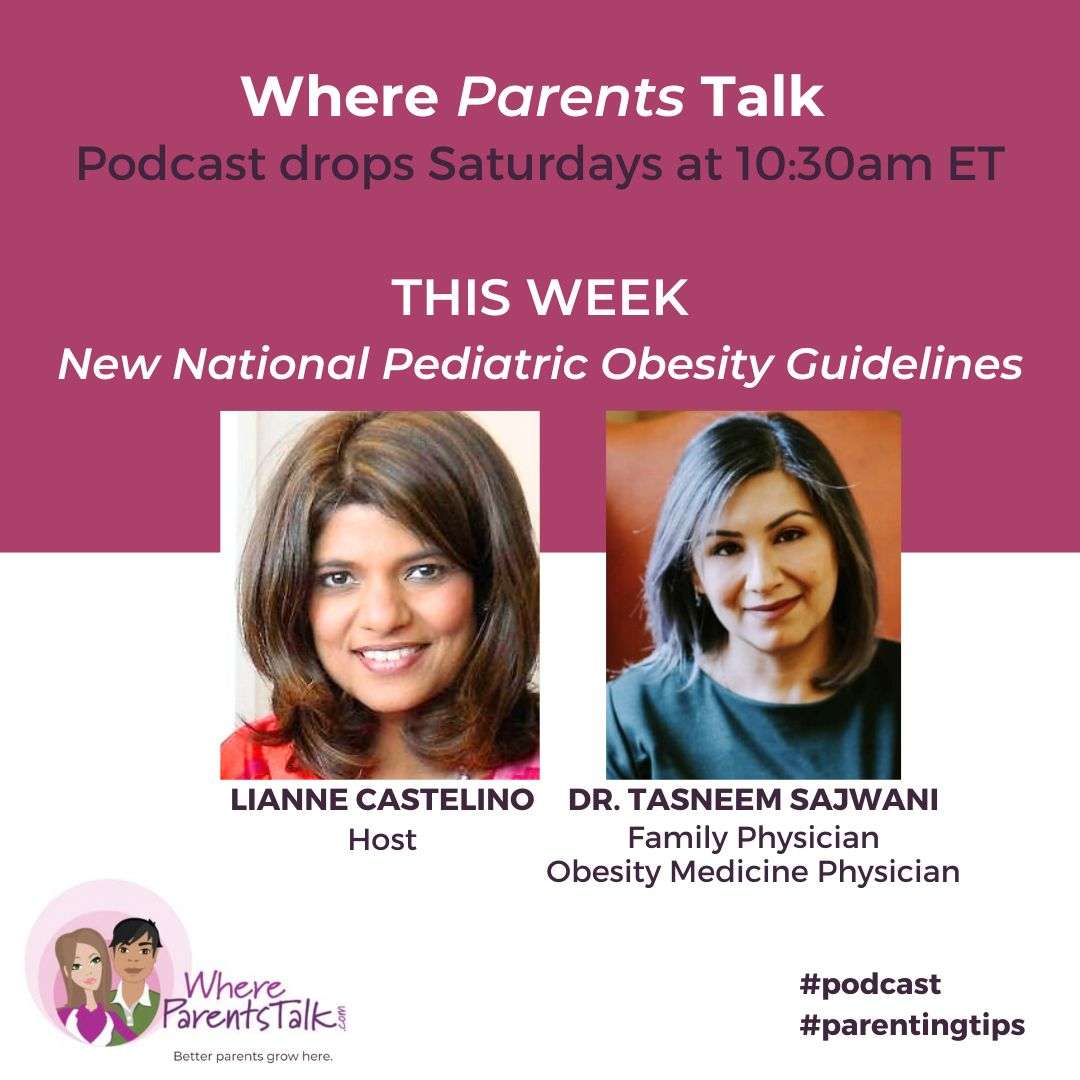 Where Parents Talk
Podcast drops Saturdays at 10:30am ET

THIS WEEK
New National Pediatric Obesity Guidelines

LIANNE CASTELINO
Host

DR. TASNEEM SAJWANI
Family Physician
Obesity Medicine Physician

Where ParentsTalk.com
Better parents grow here.

#podcast
#parentingtips