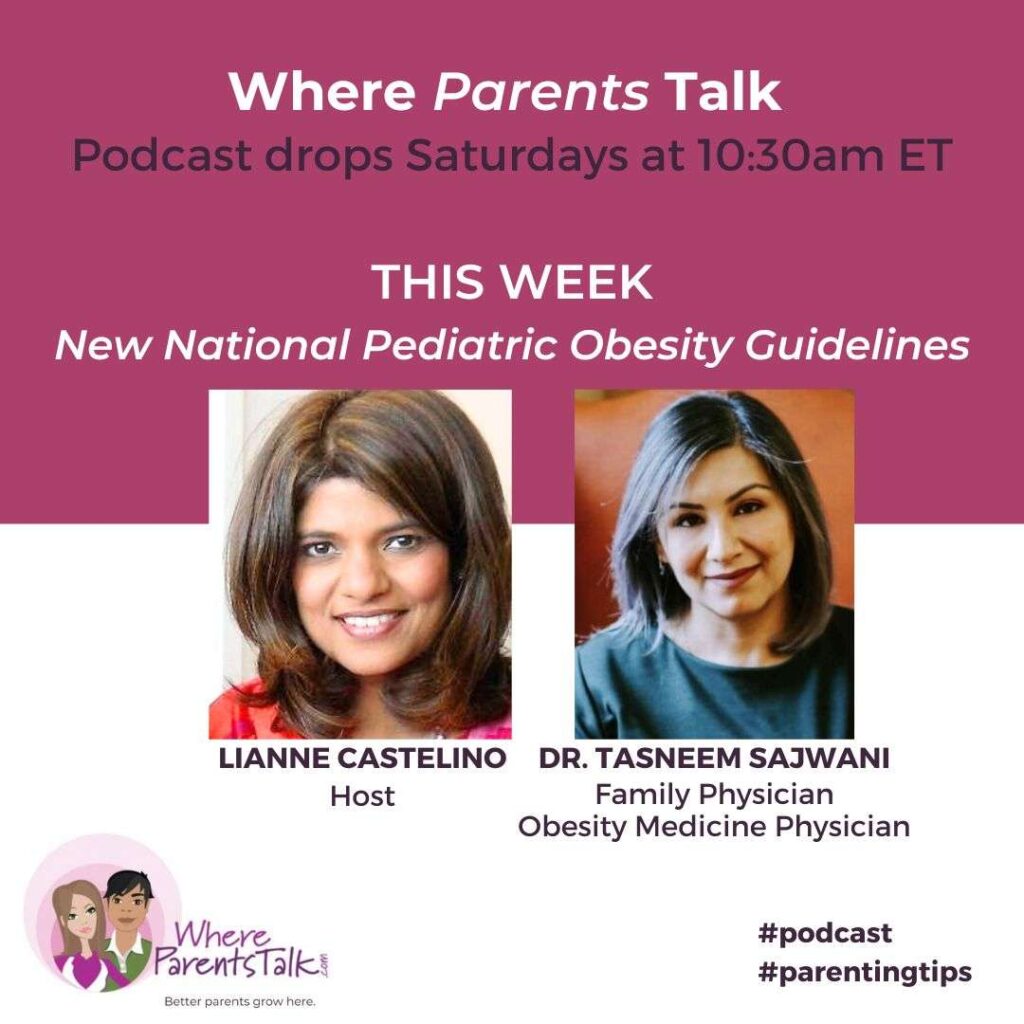 Where Parents Talk
Podcast drops Saturdays at 10:30am ET

THIS WEEK
New National Pediatric Obesity Guidelines

LIANNE CASTELINO
Host

DR. TASNEEM SAJWANI
Family Physician
Obesity Medicine Physician

Where ParentsTalk.com
Better parents grow here.

#podcast
#parentingtips