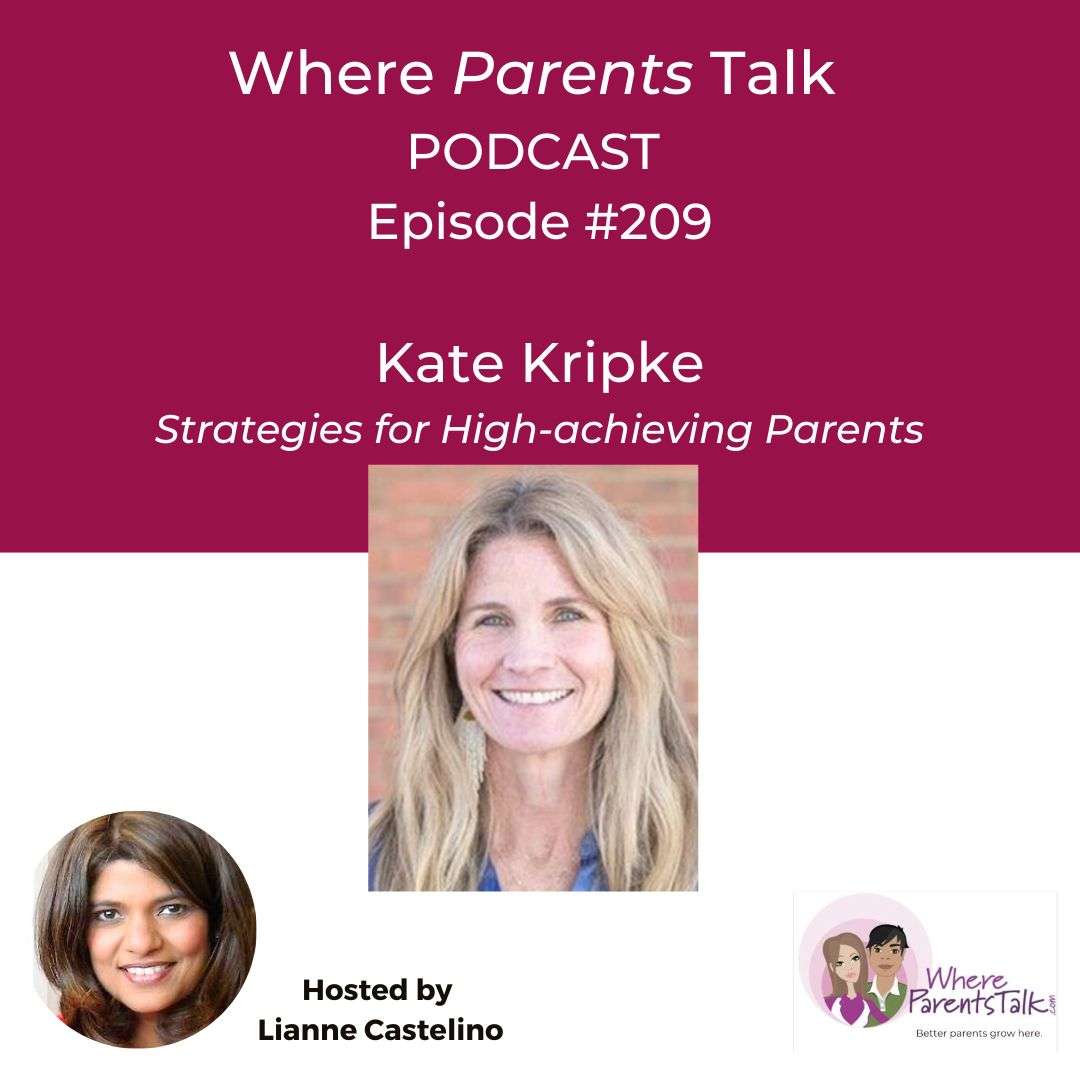 Where Parents Talk
PODCAST
Episode #209

Kate Kripke
Strategies for High-achieving Parents

Hosted by
Lianne Castelino

Where ParentsTalk.com
Better parents grow here.