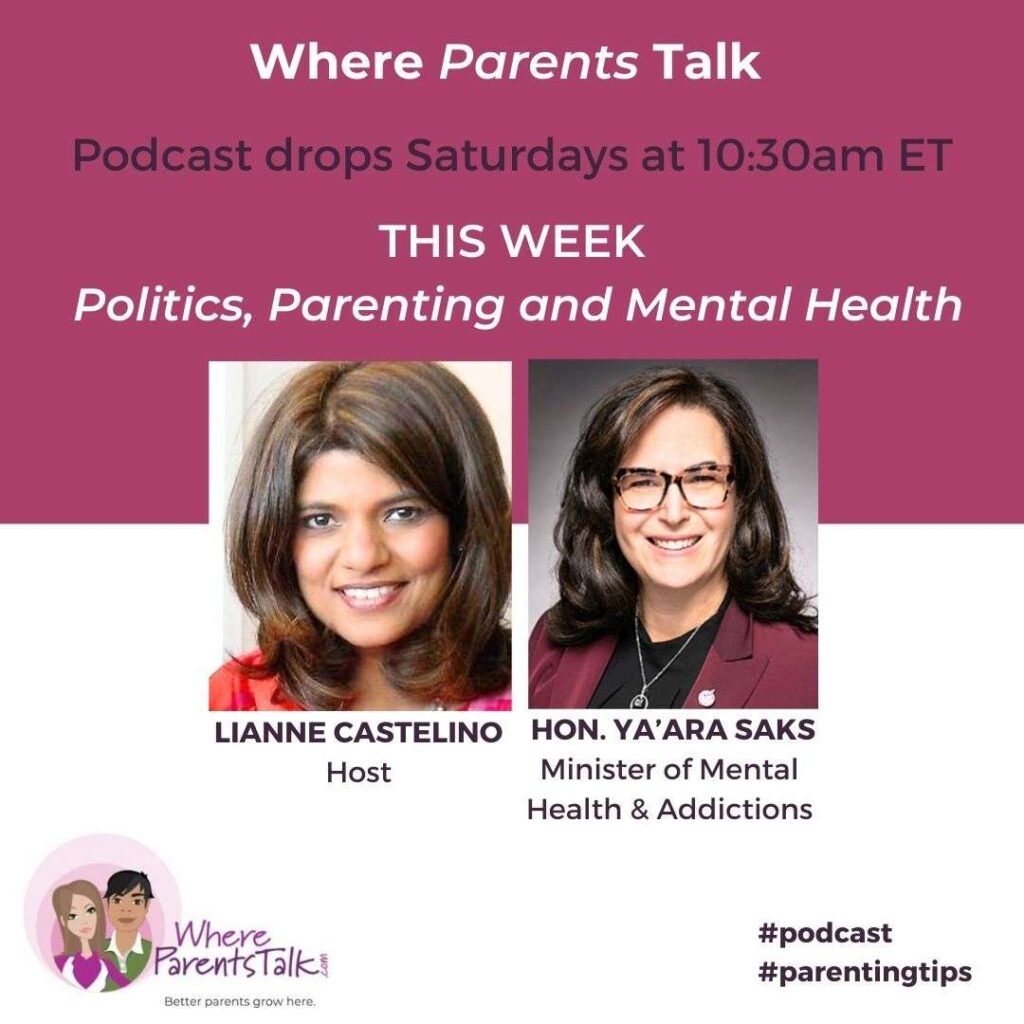 Where Parents Talk

Podcast drops Saturdays at 10:30am ET

THIS WEEK
Politics, Parenting and Mental Health

LIANNE CASTELINO
Host

HON. YA'ARA SAKS
Minister of Mental Health & Addictions

Where ParentsTalk.com
Better parents grow here.

#podcast
#parentingtips