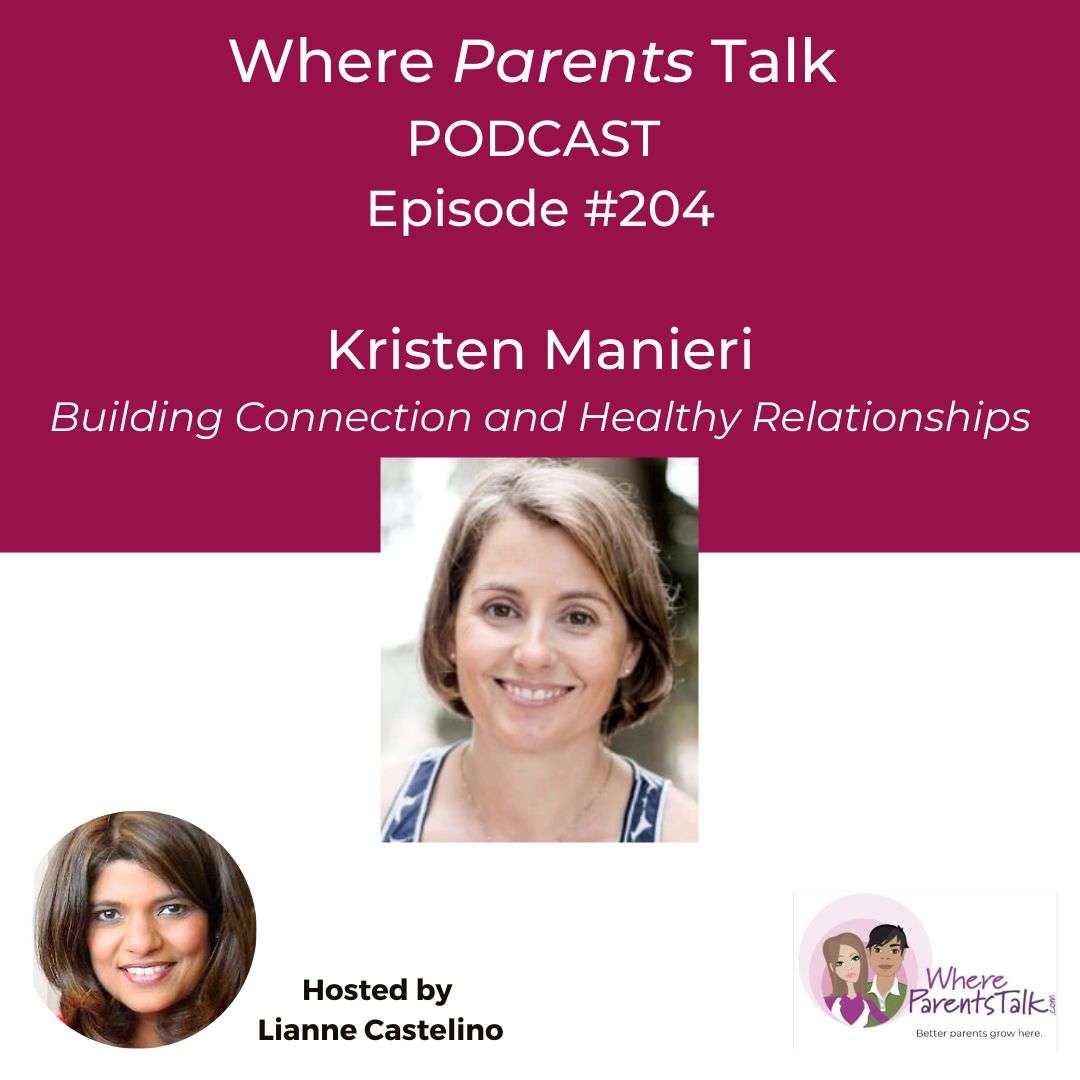 Where Parents Talk
PODCAST
Episode #204

Kristen Manieri
Building Connection and Healthy Relationships

Hosted by
Lianne Castelino

Where ParentsTalk.com
Better parents grow here.