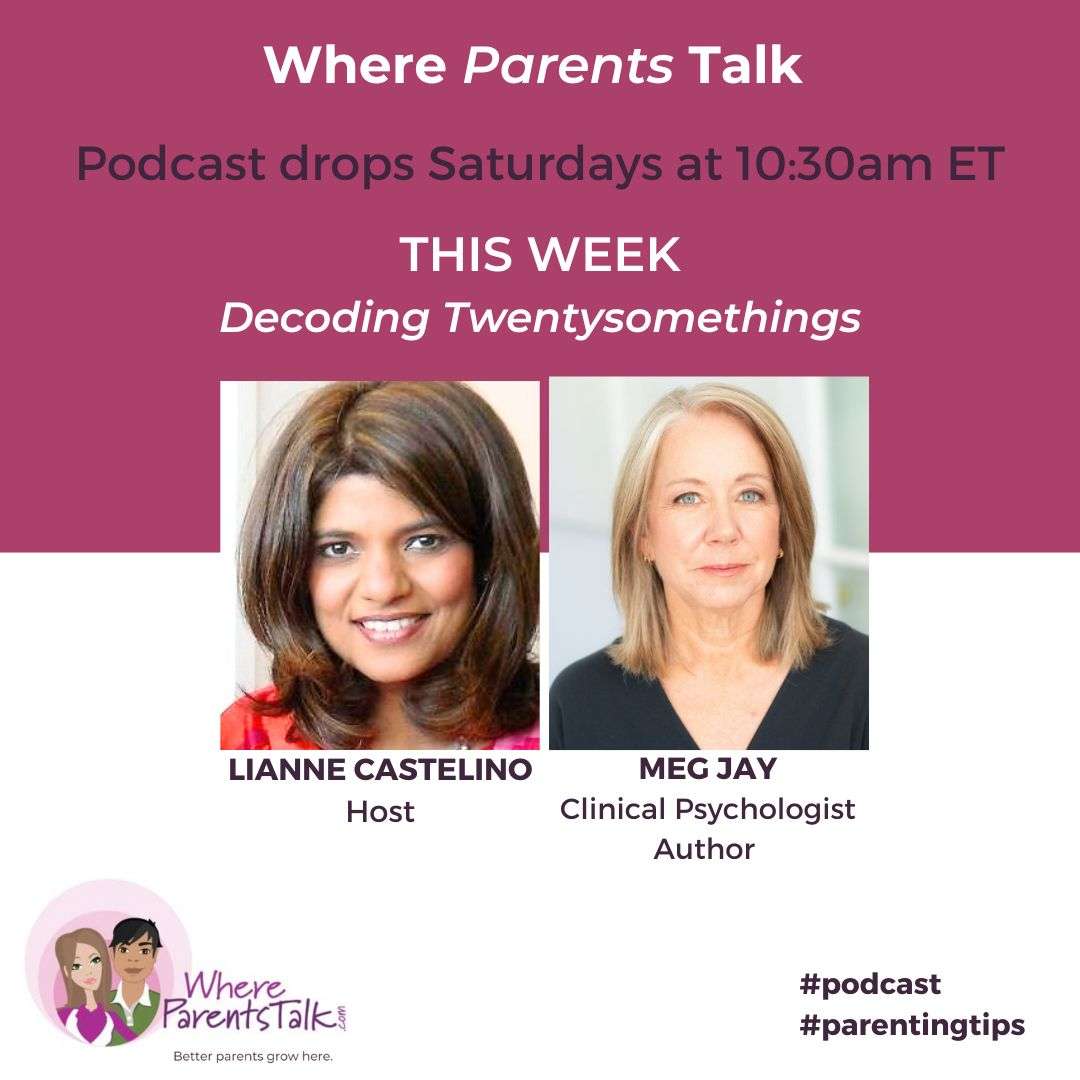 Where Parents Talk

Podcast drops Saturdays at 10:30am ET

THIS WEEK
Decoding Twentysomethings

LIANNE CASTELINO
Host

MEG JAY
Clinical Psychologist
Author

Where ParentsTalk.com
Better parents grow here.

#podcast
#parentingtips