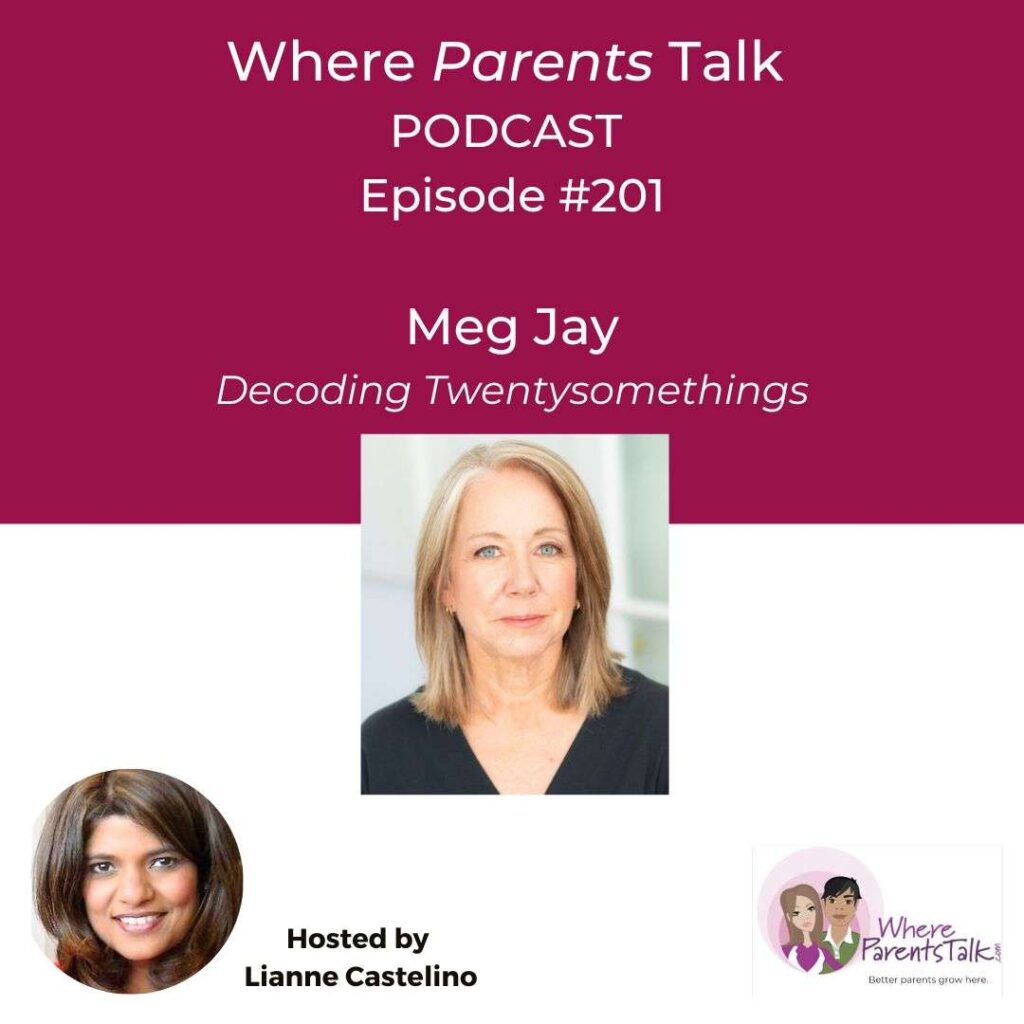 Where Parents Talk
PODCAST
Episode #201

Meg Jay
Decoding Twentysomethings

Hosted by
Lianne Castelino

Where ParentsTalk.com
Better parents grow here.