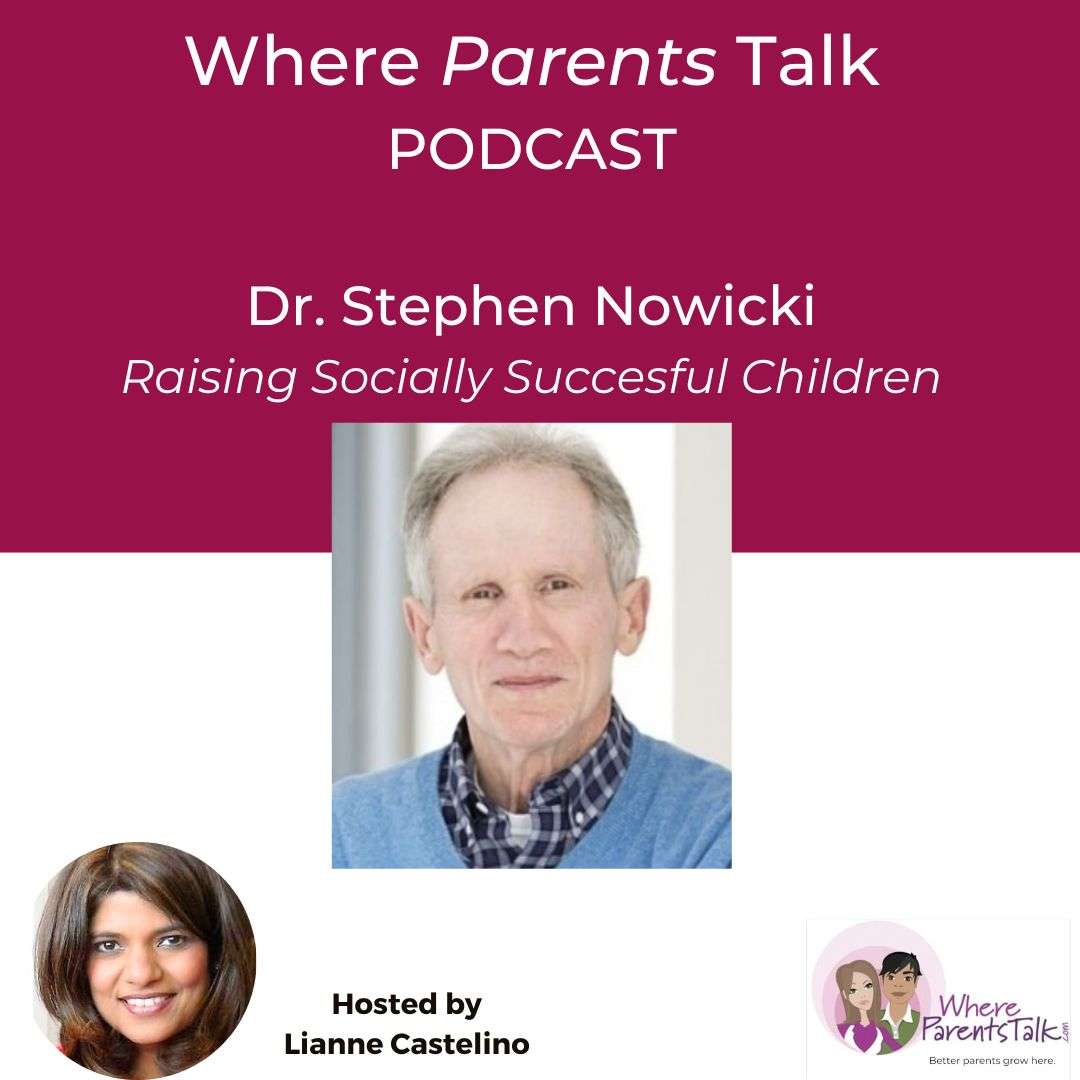 Where Parents Talk
PODCAST

Dr. Stephen Nowicki
Raising Socially Succesful Children

Hosted by
Lianne Castelino

Where ParentsTalk.com
Better parents grow here.