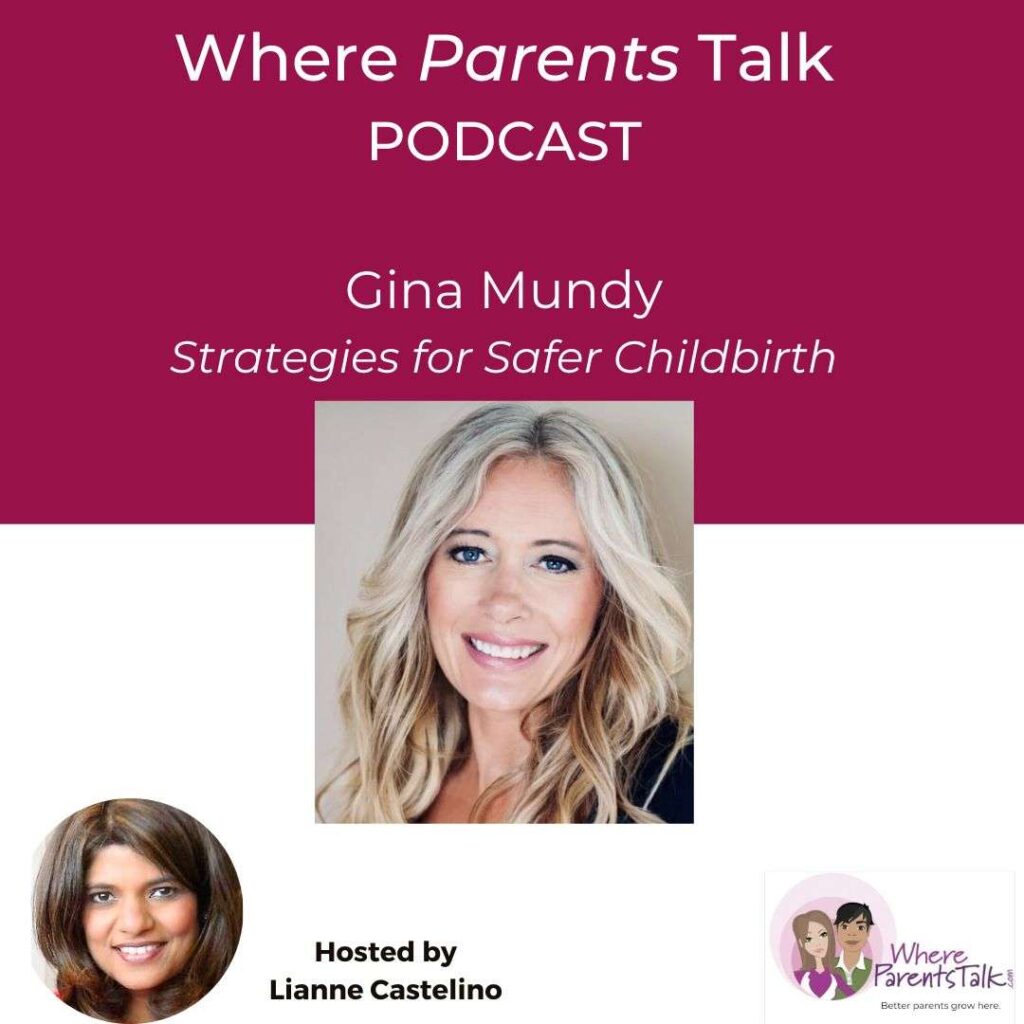 Where Parents Talk
PODCAST

Gina Mundy
Strategies for Safer Childbirth

Hosted by
Lianne Castelino

Where ParentsTalk.com
Better parents grow here.