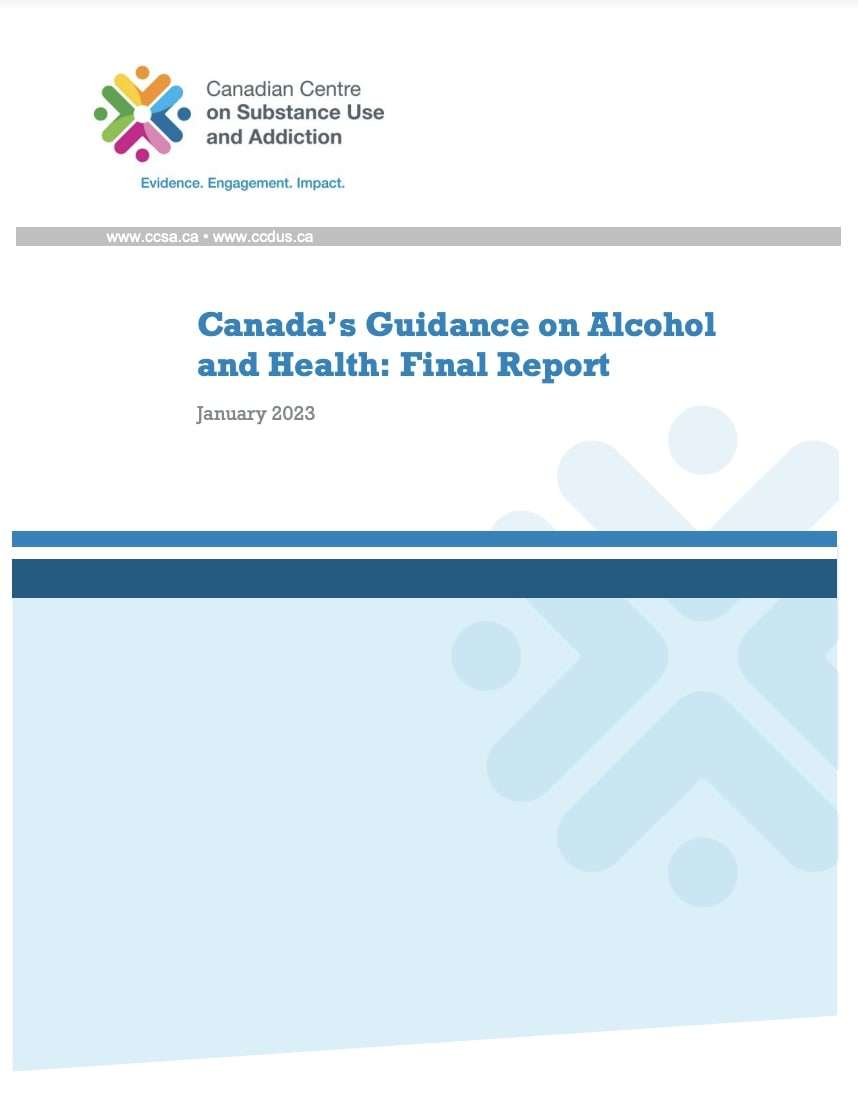 Canadian Centre
on Substance Use
and Addiction

Evidence. Engagement. Impact.

www.ccsa.ca • www.ccdus.ca

Canada's Guidance on Alcohol and Health: Final Report

January 2023