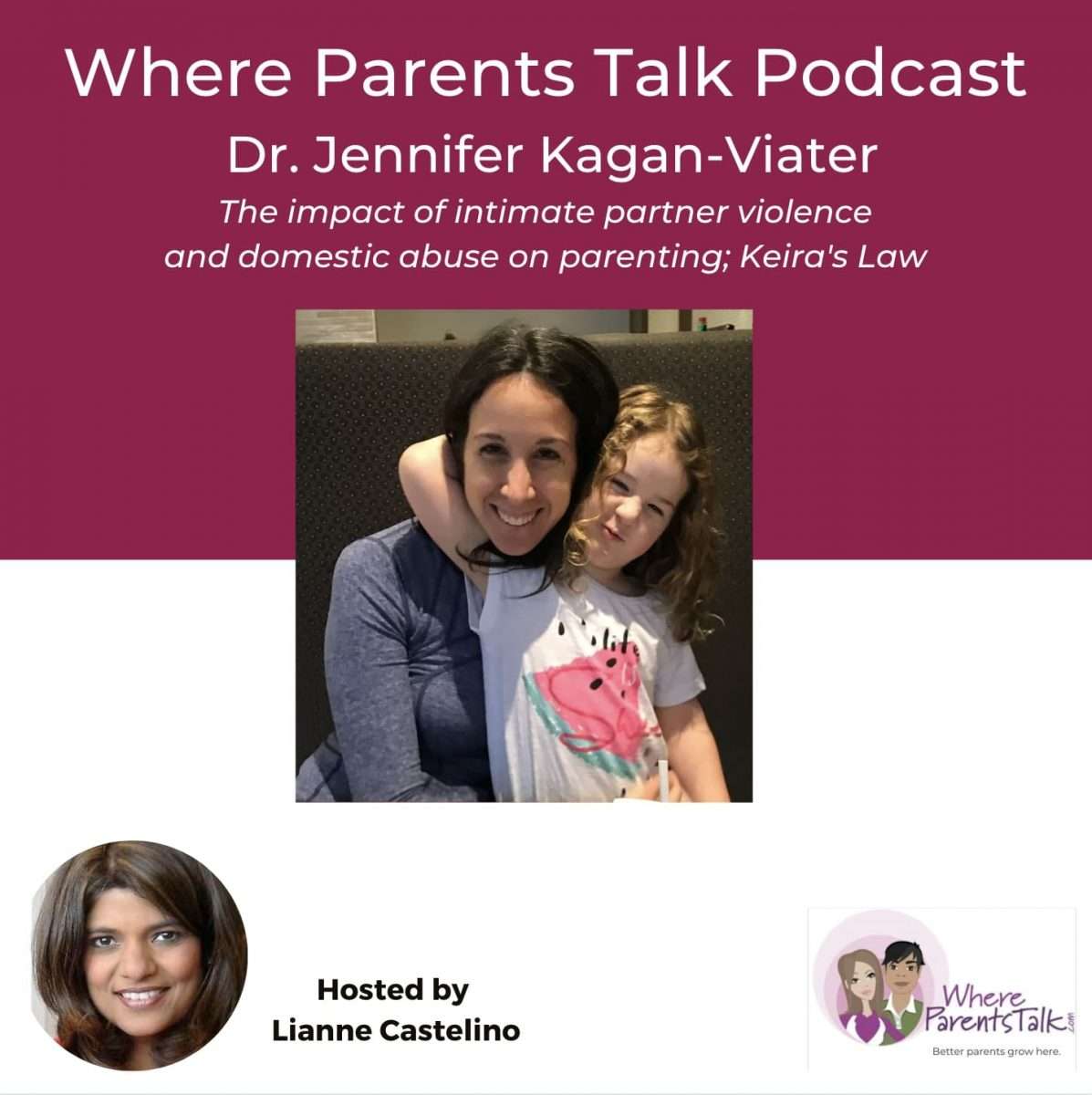 Where Parents Talk Podcast

Dr. Jennifer Kagan-Viater

The impact of intimate partner violence and domestic abuse on parenting; Keira's Law

Hosted by
Lianne Castelino

Where ParentsTalk.com
Better parents grow here.